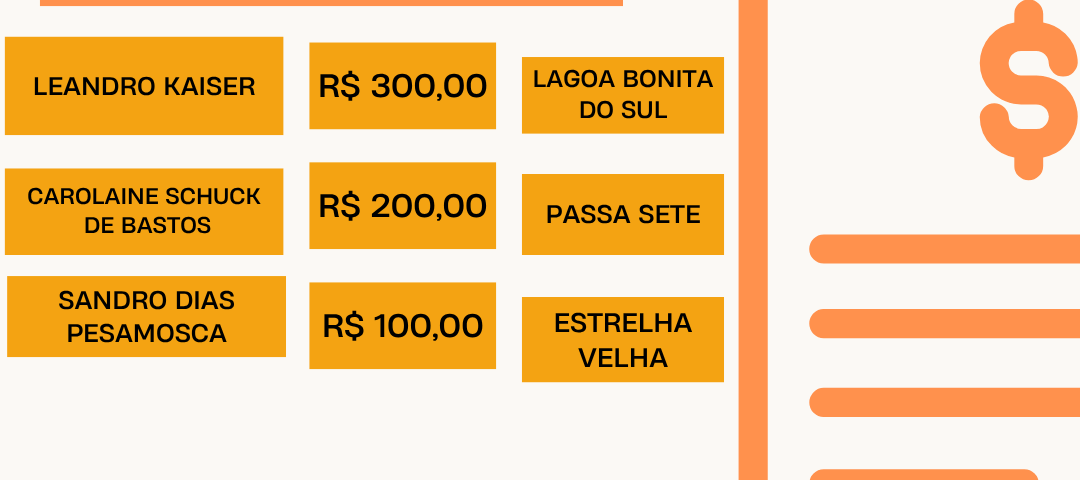 LEANDRO KAISER

R$ 300,00

LAGOA BONITA DO SUL

CAROLAINE SCHUCK DE BASTOS

R$ 200,00

PASSA SETE

SANDRO DIAS PESAMOSCA

R$ 100,00

ESTRELHA VELHA